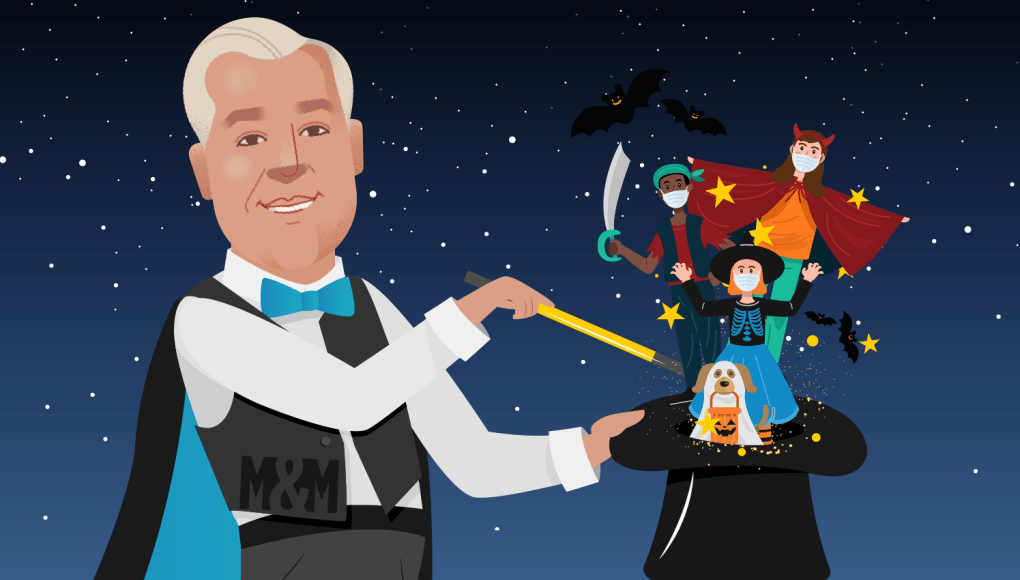 M&M